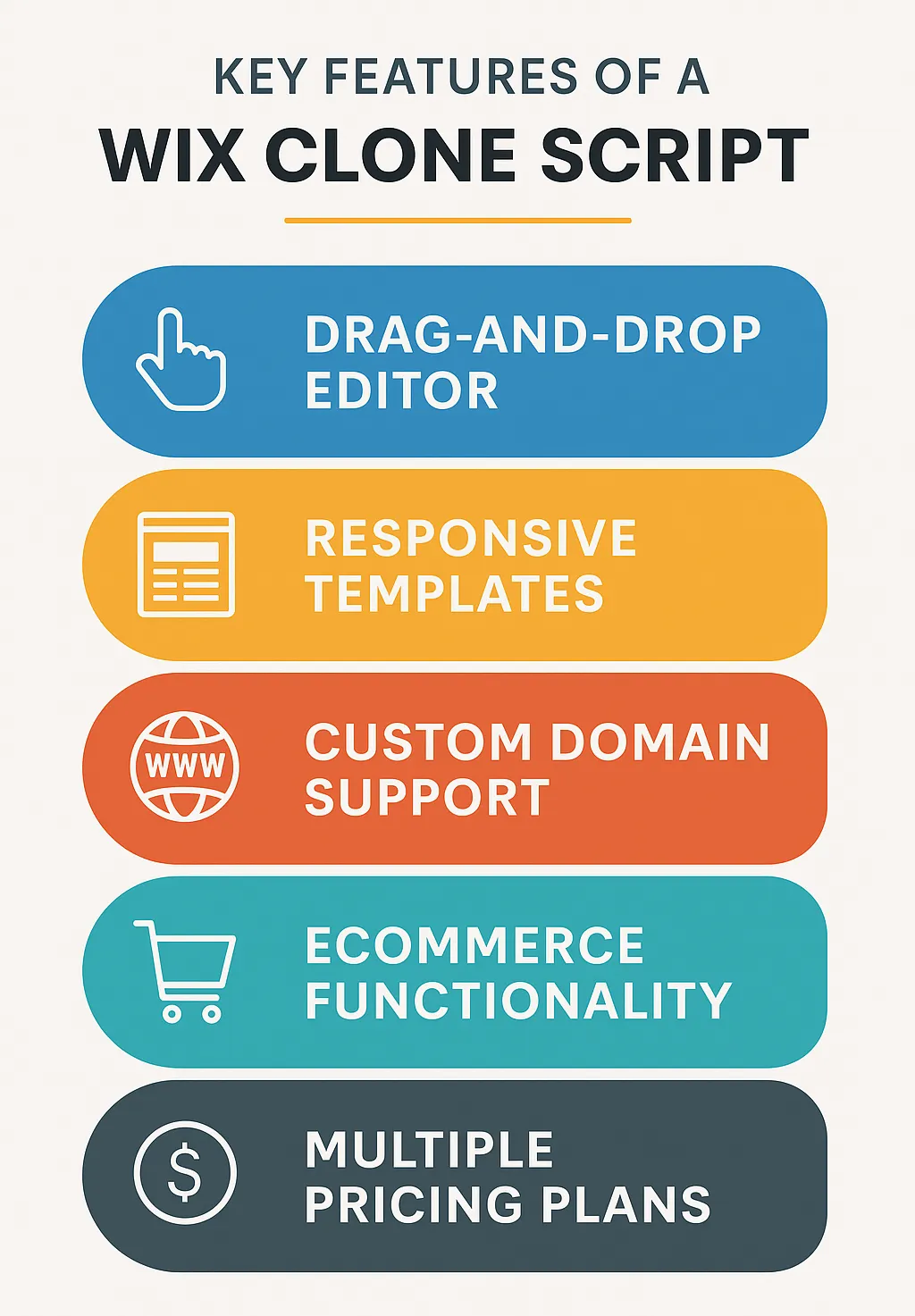 KEY FEATURES OF A
WIX CLONE SCRIPT

DRAG-AND-DROP EDITOR

RESPONSIVE TEMPLATES

WWW

CUSTOM DOMAIN SUPPORT

ECOMMERCE FUNCTIONALITY

$

MULTIPLE PRICING PLANS