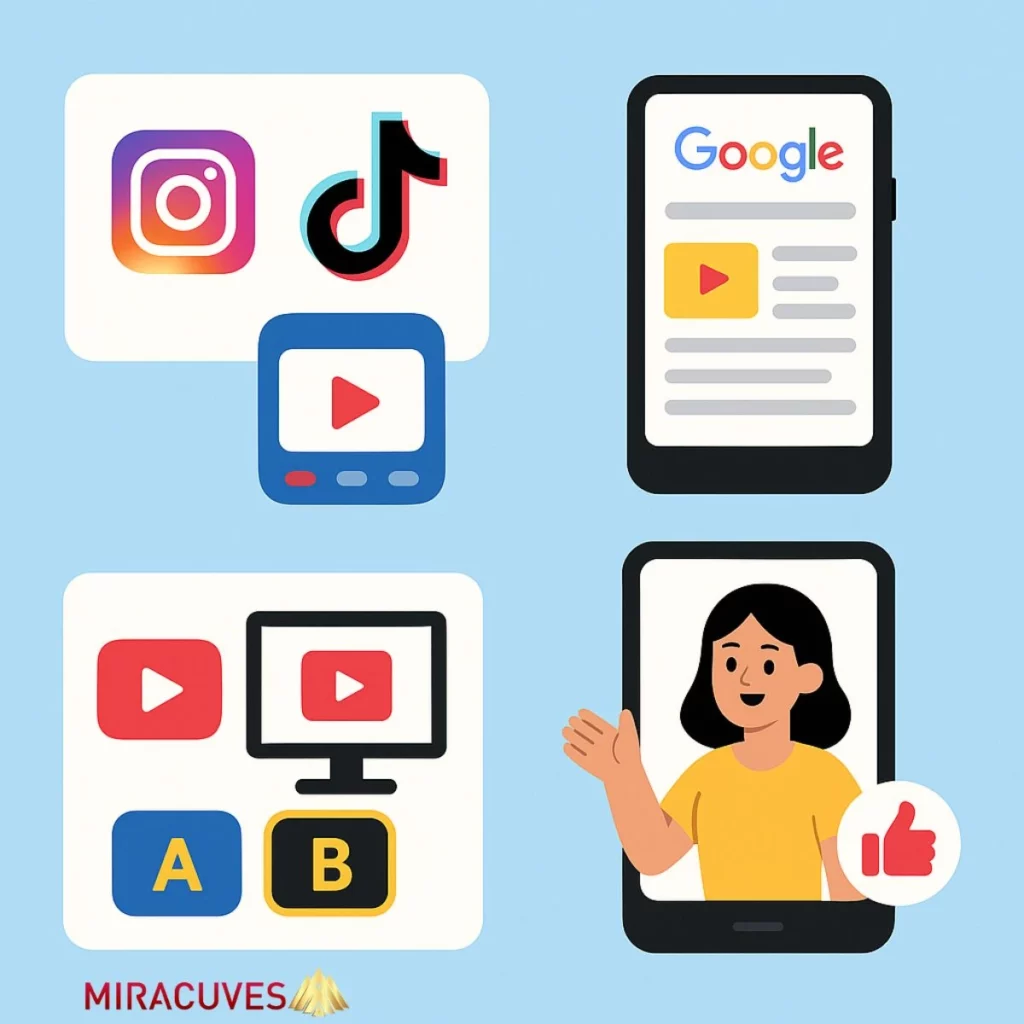 Google

A

B

MIRACUVES