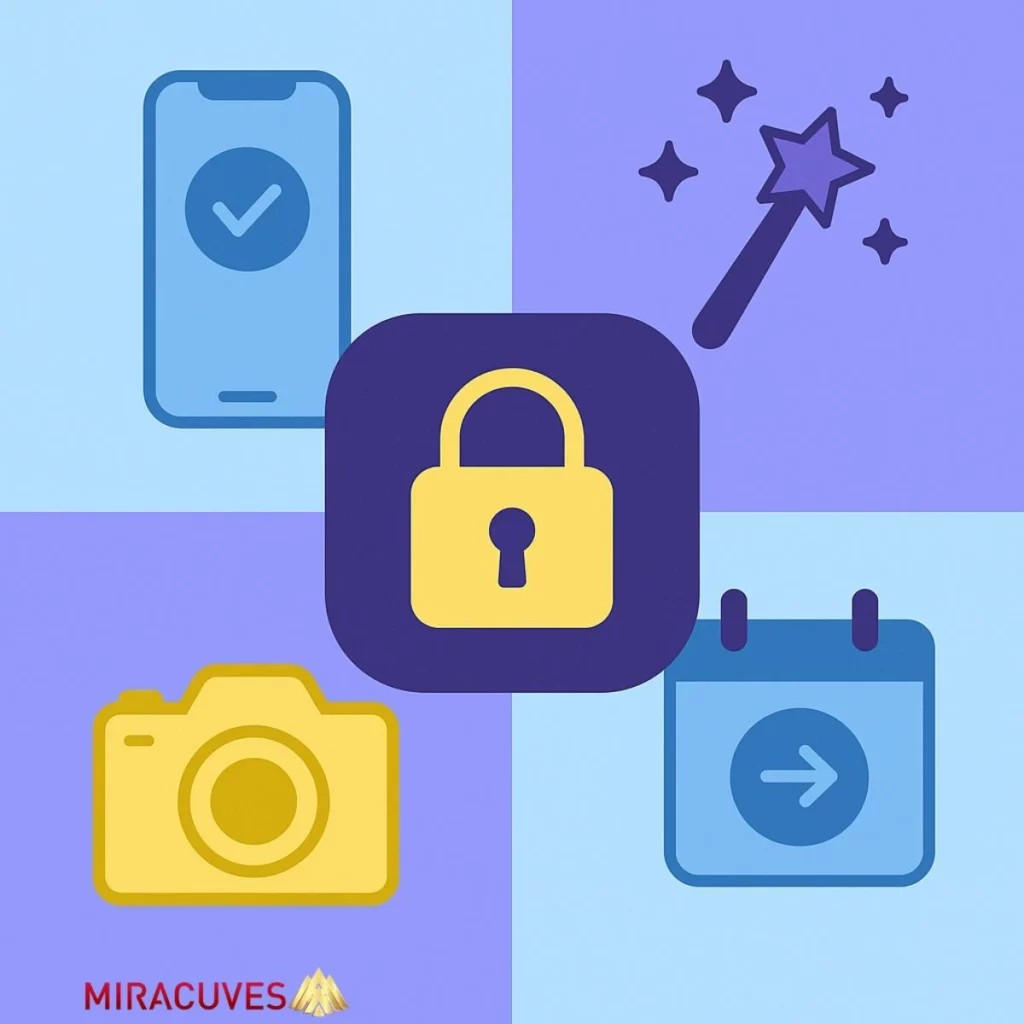 MIRACUVES