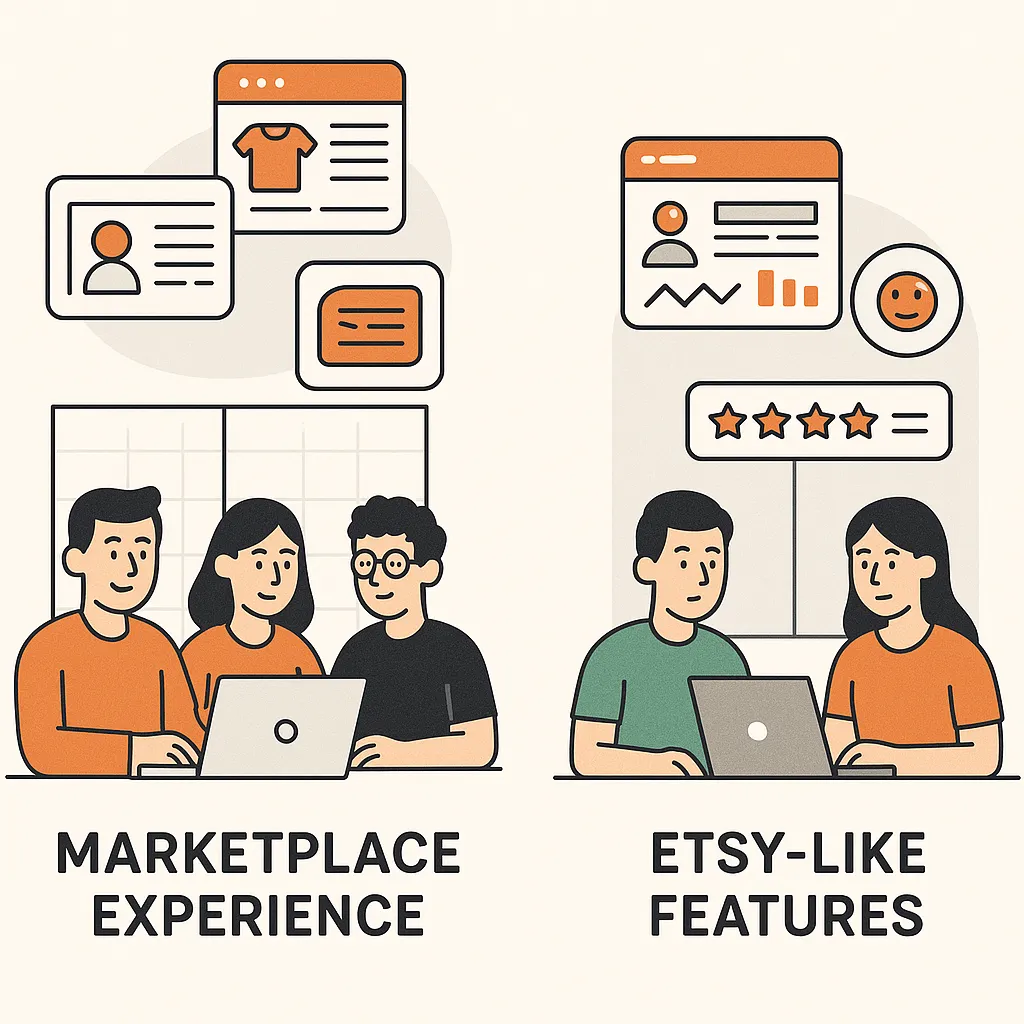 MARKETPLACE EXPERIENCE

ETSY-LIKE FEATURES