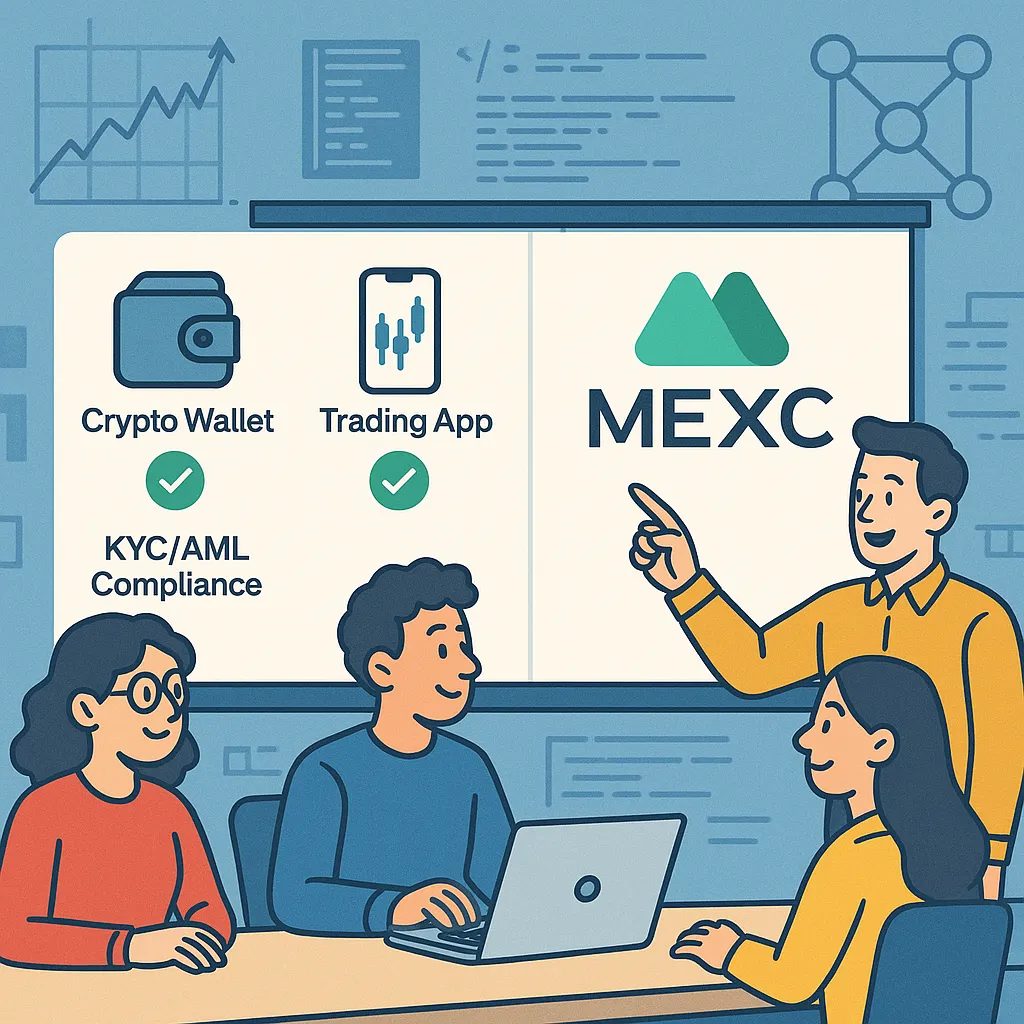 Crypto Wallet

Trading App

KYC/AML Compliance

MEXC