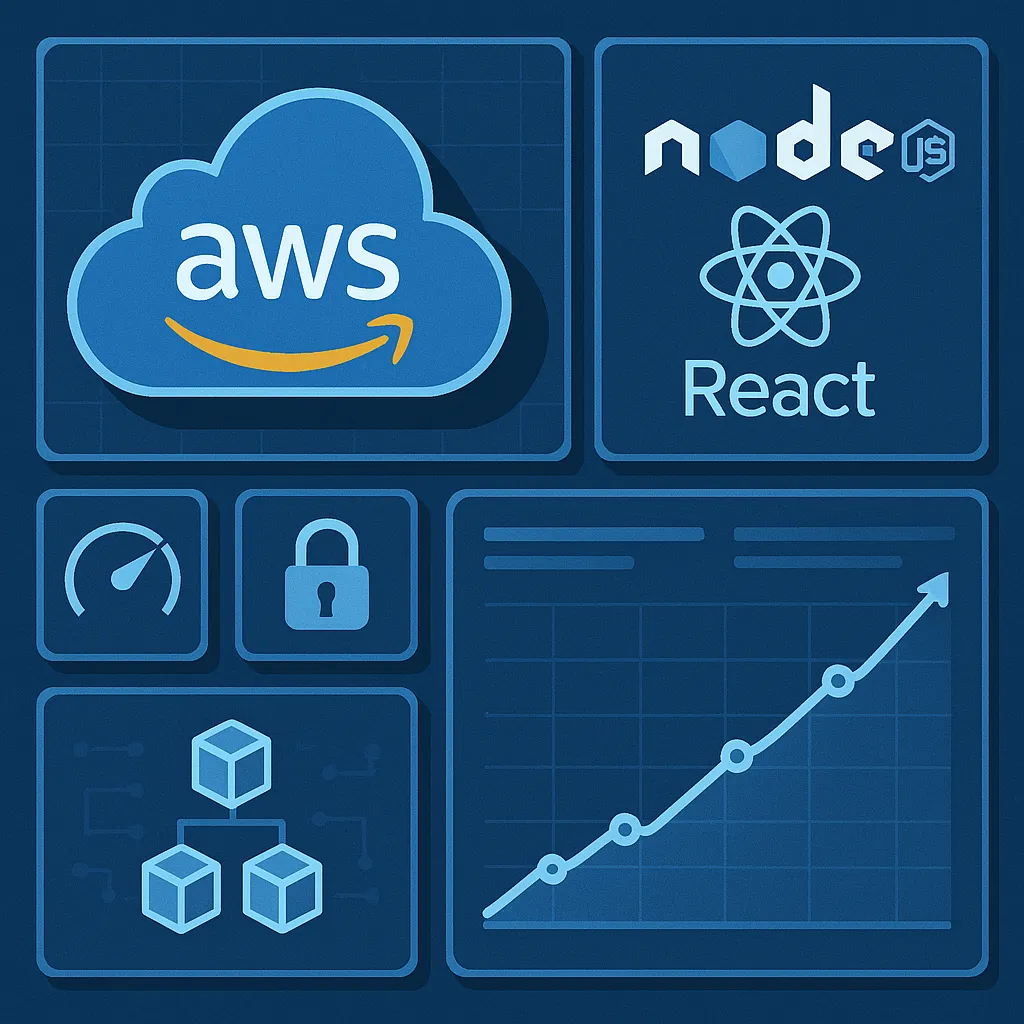 aws

node JS

React