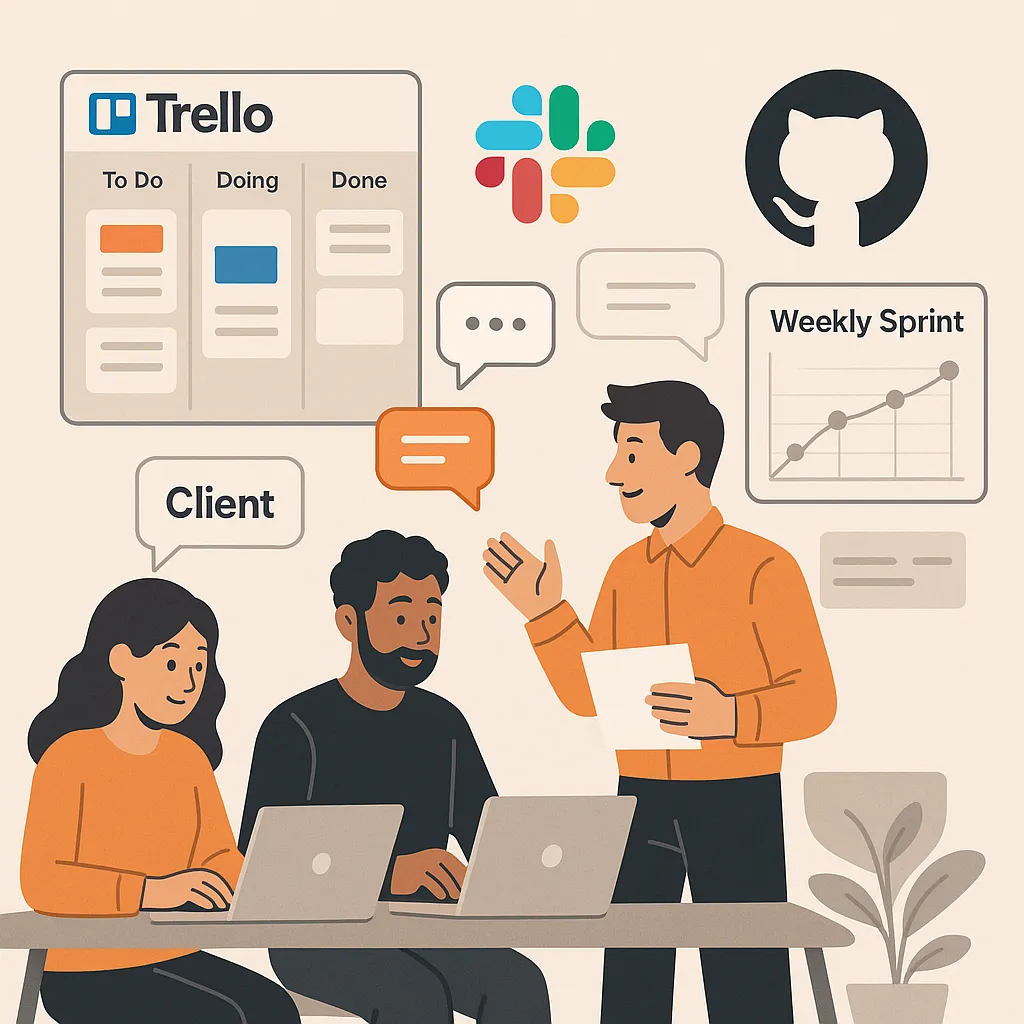 Trello

To Do

Doing

Done

Weekly Sprint

Client