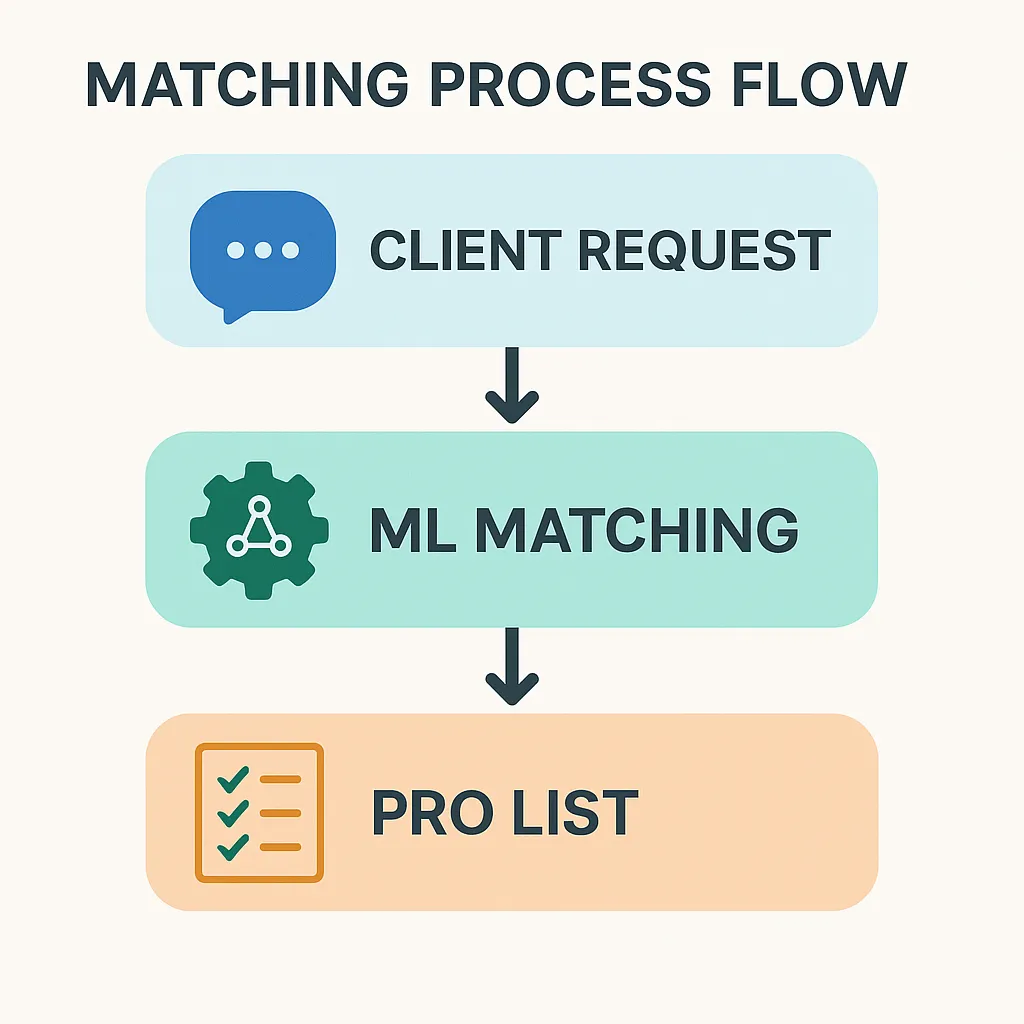 MATCHING PROCESS FLOW

CLIENT REQUEST

ML MATCHING

PRO LIST