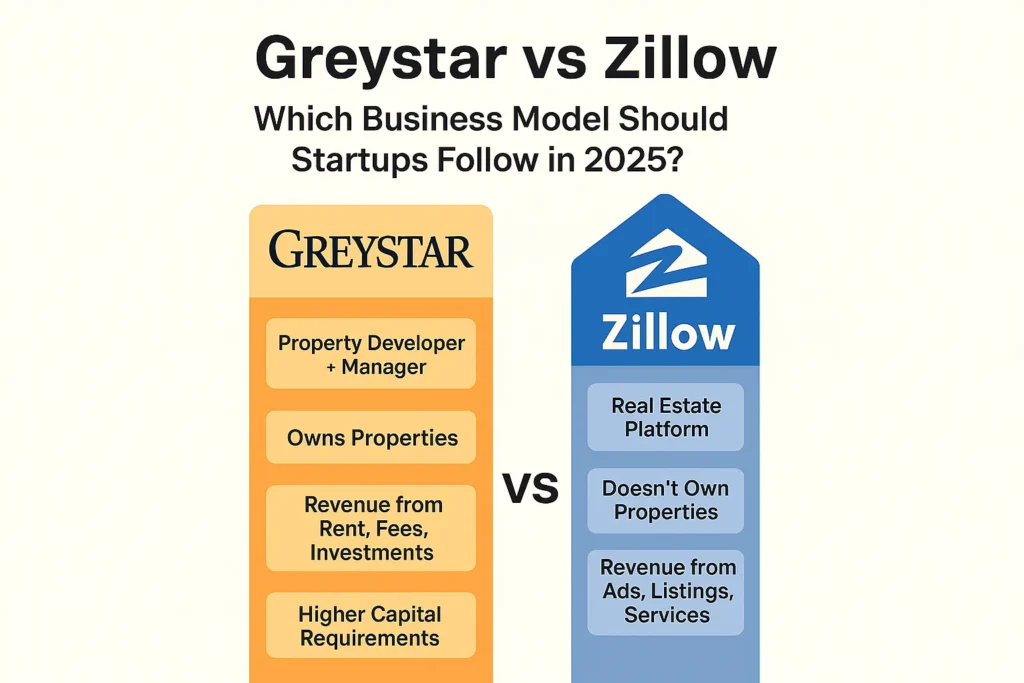 Greystar vs Zillow

Which Business Model Should Startups Follow in 2025?

GREYSTAR

Property Developer + Manager

Owns Properties

Revenue from Rent, Fees, Investments

Higher Capital Requirements

VS

Zillow

Real Estate Platform

Doesn't Own Properties

Revenue from Ads, Listings, Services