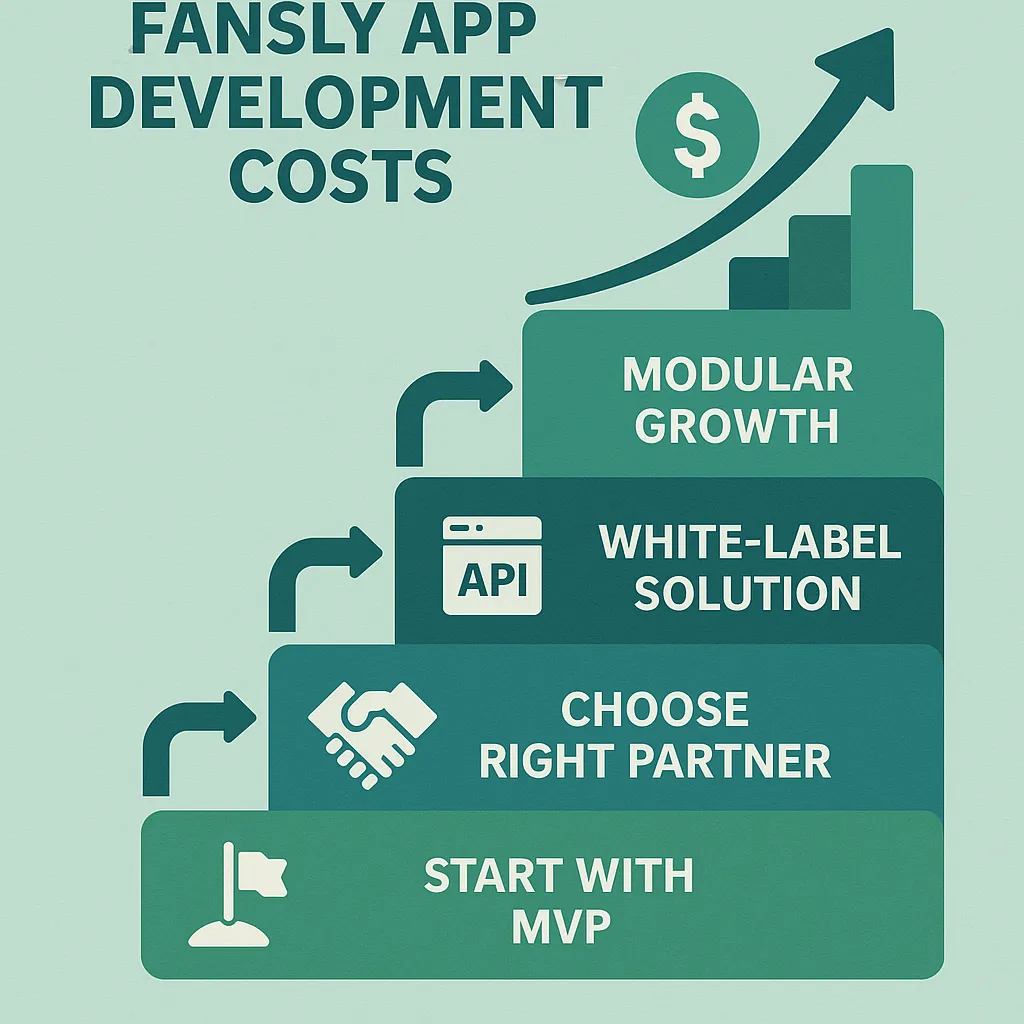 FANSLY APP DEVELOPMENT COSTS

$

MODULAR GROWTH

API

WHITE-LABEL SOLUTION

CHOOSE RIGHT PARTNER

START WITH MVP