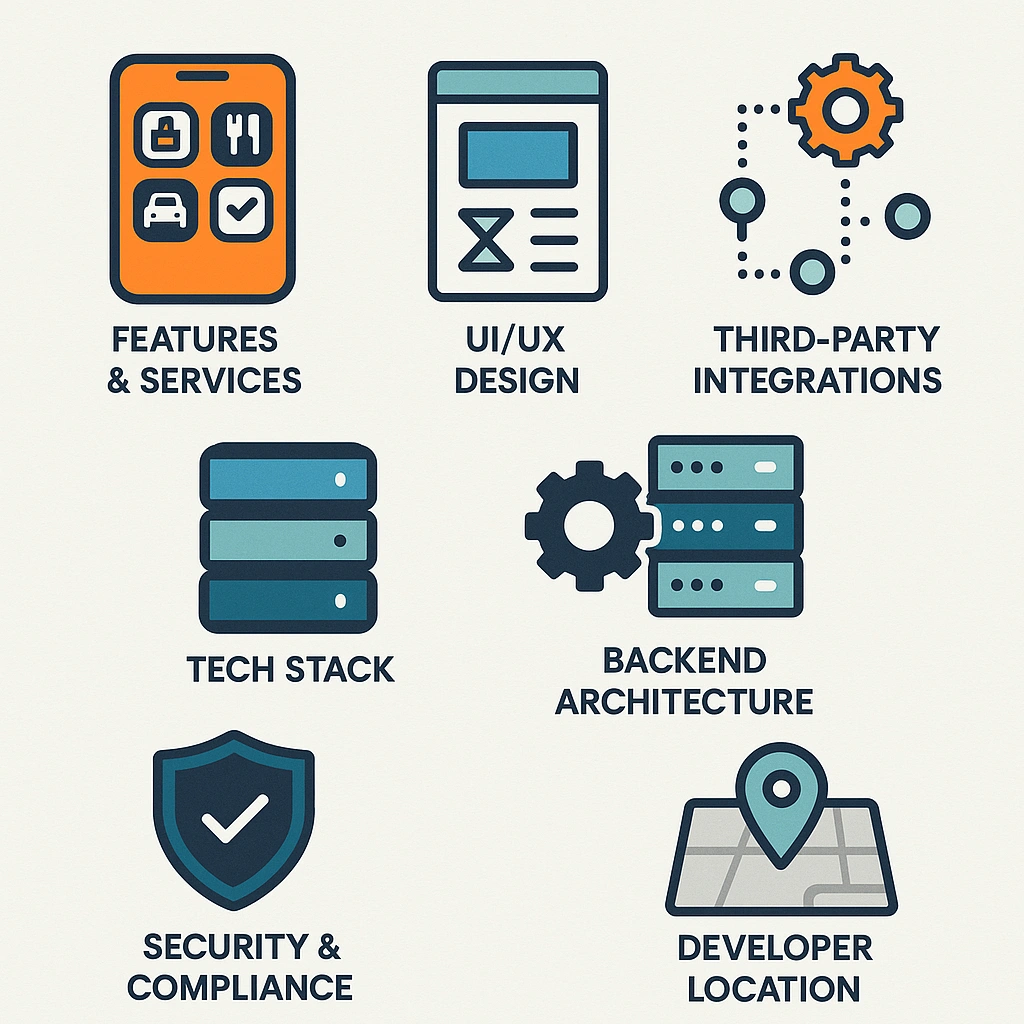 FEATURES & SERVICES

UI/UX DESIGN

THIRD-PARTY INTEGRATIONS

TECH STACK

BACKEND ARCHITECTURE

SECURITY & COMPLIANCE

DEVELOPER LOCATION