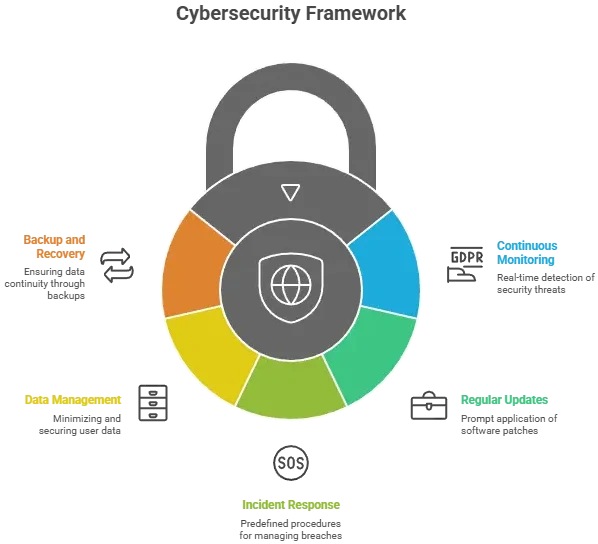 Cybersecurity Framework

Backup and Recovery
Ensuring data continuity through backups

GDPR

Continuous Monitoring
Real-time detection of security threats

Data Management
Minimizing and securing user data

Regular Updates
Prompt application of software patches

SOS

Incident Response
Predefined procedures for managing breaches