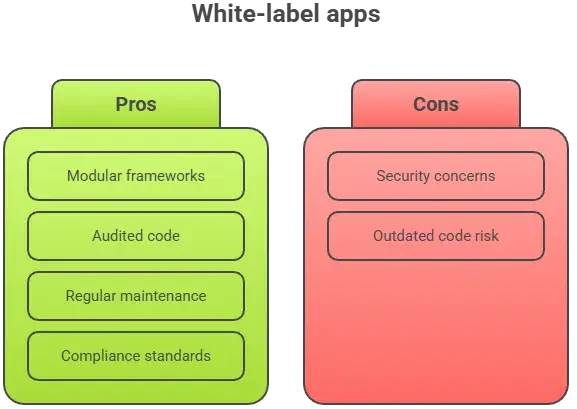 White-label apps

Pros

Modular frameworks

Audited code

Regular maintenance

Compliance standards

Cons

Security concerns

Outdated code risk