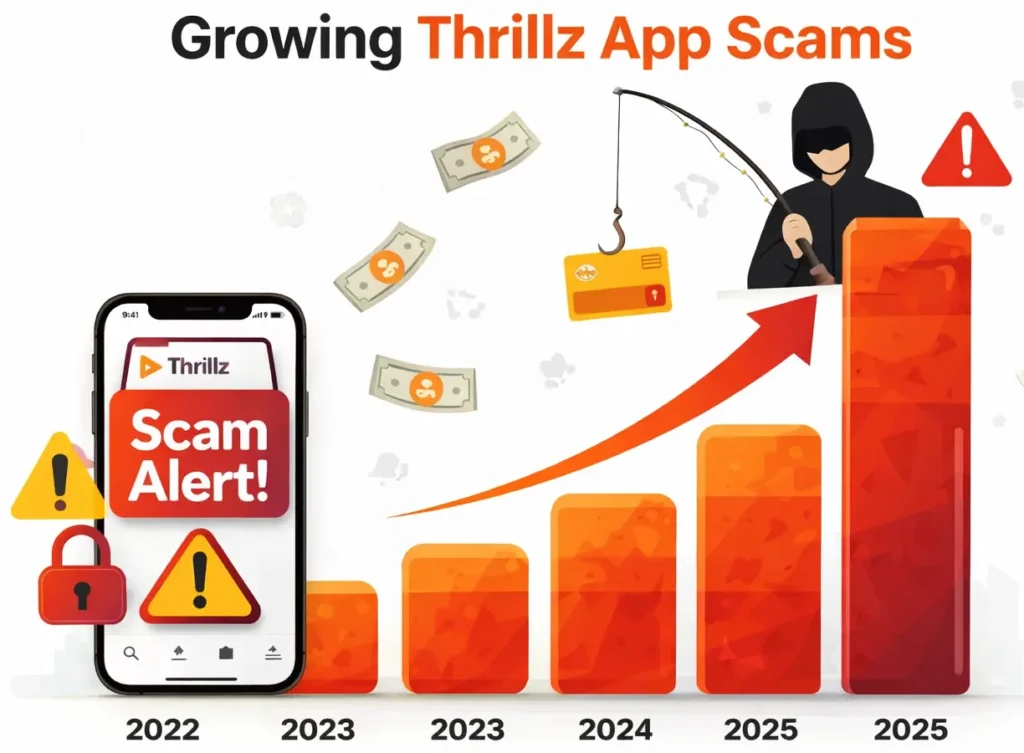 Growing Thrillz App Scams

9:41

Thrillz

Scam Alert!

2022 2023 2023 2024 2025 2025